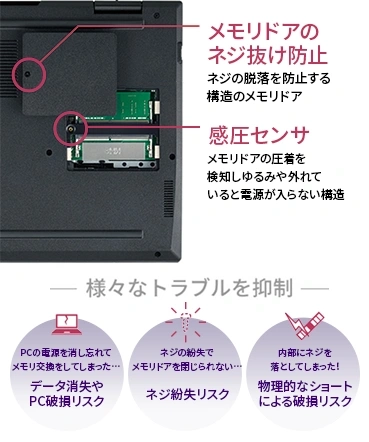 メモリドアのネジ抜け防止

ネジの脱落を防止する構造のメモリドア

感圧センサ

メモリドアの圧着を検知しゆるみや外れていると電源が入らない構造

— 様々なトラブルを抑制 —

PCの電源を消し忘れてメモリ交換をしてしまった…

データ消失やPC破損リスク

ネジの紛失でメモリドアを閉じられない…

ネジ紛失リスク

内部にネジを落としてしまった!

物理的なショートによる破損リスク